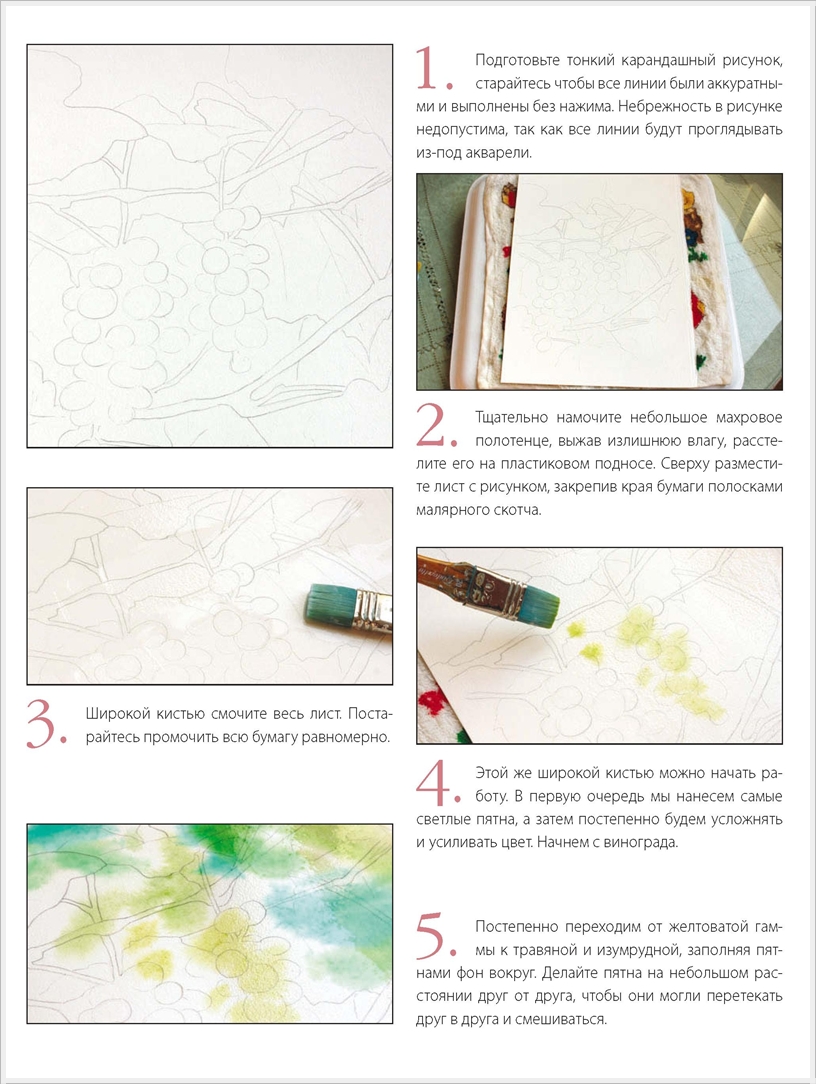 1. Подготовьте тонкий карандашный рисунок, старайтесь чтобы все линии были аккуратными и выполнены без нажима. Небрежность в рисунке недопустима, так как все линии будут проглядывать из-под акварели.

2. Тщательно намочите небольшое махровое полотенце, выжав излишнюю влагу, расстелите его на пластиковом подносе. Сверху разместите лист с рисунком, закрепив края бумаги полосками малярного скотча.

3. Широкой кистью смочите весь лист. Постарайтесь промочить всю бумагу равномерно.

4. Этой же широкой кистью можно начать работу. В первую очередь мы нанесем самые светлые пятна, а затем постепенно будем усложнять и усиливать цвет. Начнем с винограда.

5. Постепенно переходим от желтоватой гаммы к травяной и изумрудной, заполняя пятнами фон вокруг. Делайте пятна на небольшом расстоянии друг от друга, чтобы они могли перетекать друг в друга и смешиваться.