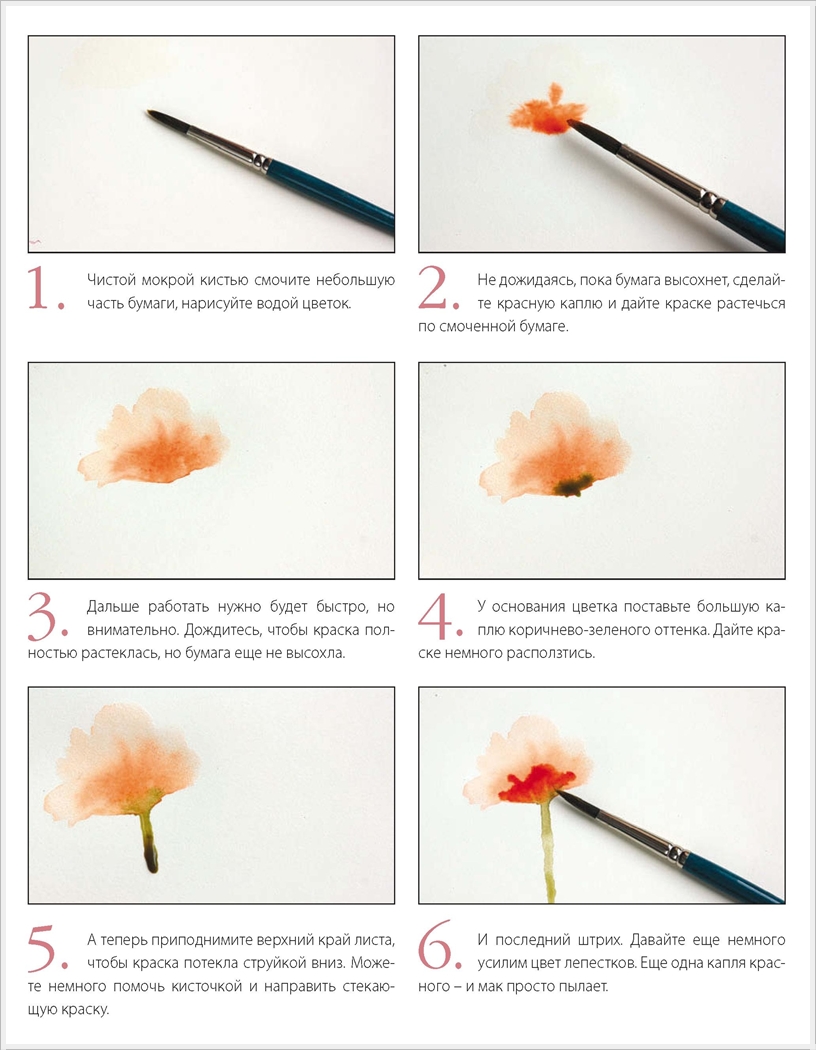 1. Чистой мокрой кистью смочите небольшую часть бумаги, нарисуйте водой цветок.

2. Не дожидаясь, пока бумага высохнет, сделайте красную каплю и дайте краске растечься по смоченной бумаге.

3. Дальше работать нужно будет быстро, но внимательно. Дождитесь, чтобы краска полностью растеклась, но бумага еще не высохла.

4. У основания цветка поставьте большую каплю коричнево-зеленого оттенка. Дайте краске немного расползтись.

5. А теперь приподнимите верхний край листа, чтобы краска потекла струйкой вниз. Можете немного помочь кисточкой и направить стекающую краску.

6. И последний штрих. Давайте еще немного усилим цвет лепестков. Еще одна капля красного – и мак просто пылает.