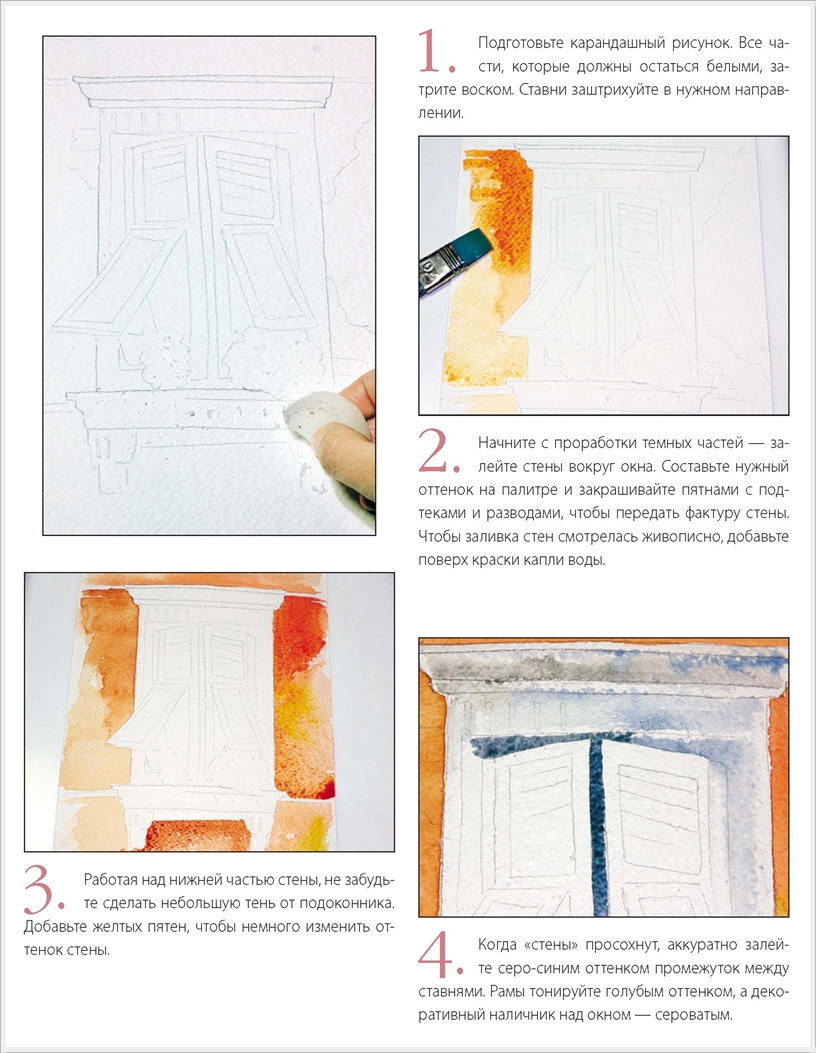 1. Подготовьте карандашный рисунок. Все части, которые должны остаться белыми, затрите воском. Ставни заштрихуйте в нужном направлении.

2. Начните с проработки темных частей — залейте стены вокруг окна. Составьте нужный оттенок на палитре и закрашивайте пятнами с подтеками и разводами, чтобы передать фактуру стены. Чтобы заливка стен смотрелась живописно, добавьте поверх краски капли воды.

3. Работая над нижней частью стены, не забудьте сделать небольшую тень от подоконника. Добавьте желтых пятен, чтобы немного изменить оттенок стены.

4. Когда «стены» просохнут, аккуратно залейте серо-синим оттенком промежуток между ставнями. Рамы тонируйте голубым оттенком, а декоративный наличник над окном — сероватым.