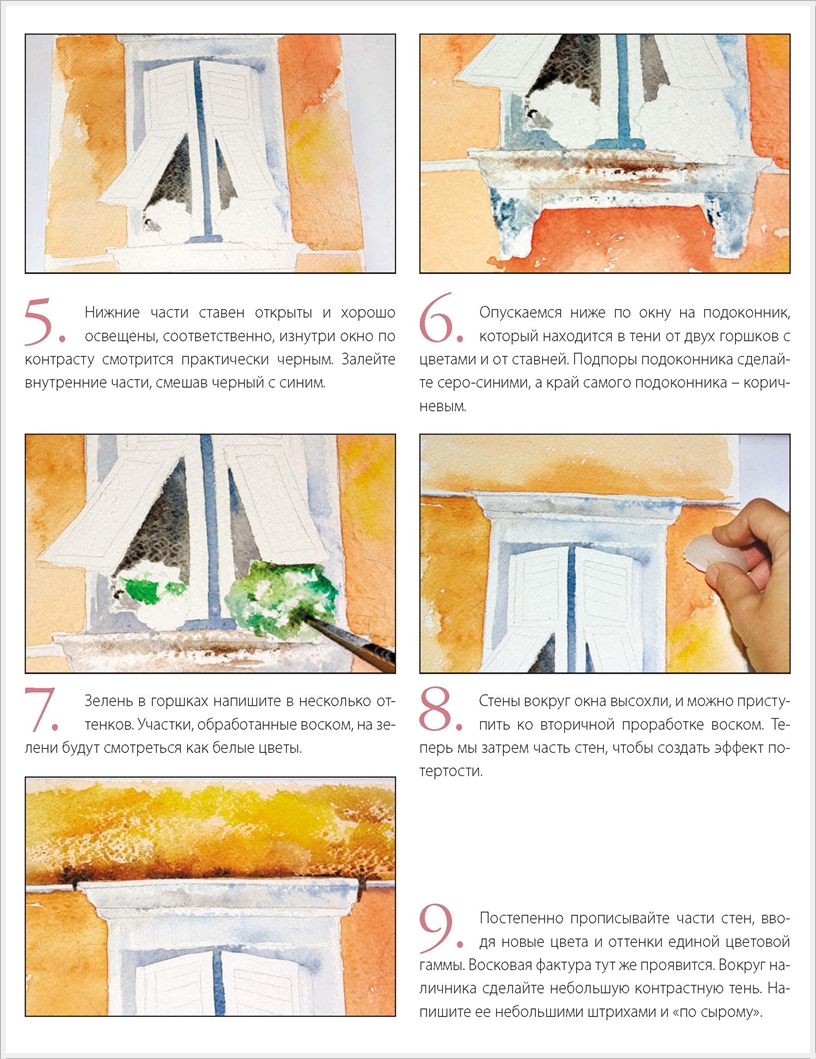 5. Нижние части ставен открыты и хорошо освещены, соответственно, изнутри окно по контрасту смотрится практически черным. Залейте внутренние части, смешав черный с синим.

6. Опускаемся ниже по окну на подоконник, который находится в тени от двух горшков с цветами и от ставней. Подпоры подоконника сделайте серо-синими, а край самого подоконника – коричневым.

7. Зелень в горшках напишите в несколько оттенков. Участки, обработанные воском, на зелени будут смотреться как белые цветы.

8. Стены вокруг окна высохли, и можно приступить ко вторичной проработке воском. Теперь мы затрем часть стен, чтобы создать эффект потертости.

9. Постепенно прописывайте части стен, вводя новые цвета и оттенки единой цветовой гаммы. Восковая фактура тут же проявится. Вокруг наличника сделайте небольшую контрастную тень. Напишите ее небольшими штрихами и «по сырому».